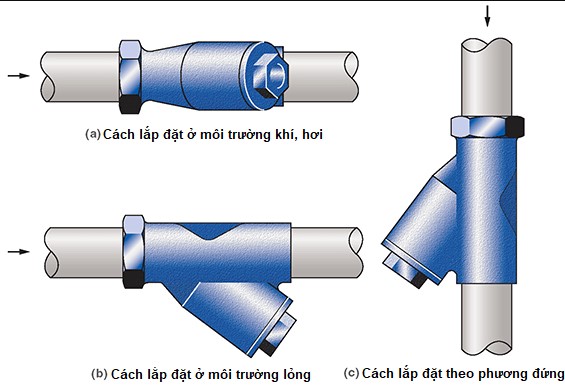 (a) Cách lắp đặt ở môi trường khí, hơi

(b) Cách lắp đặt ở môi trường lỏng

(c) Cách lắp đặt theo phương đứng